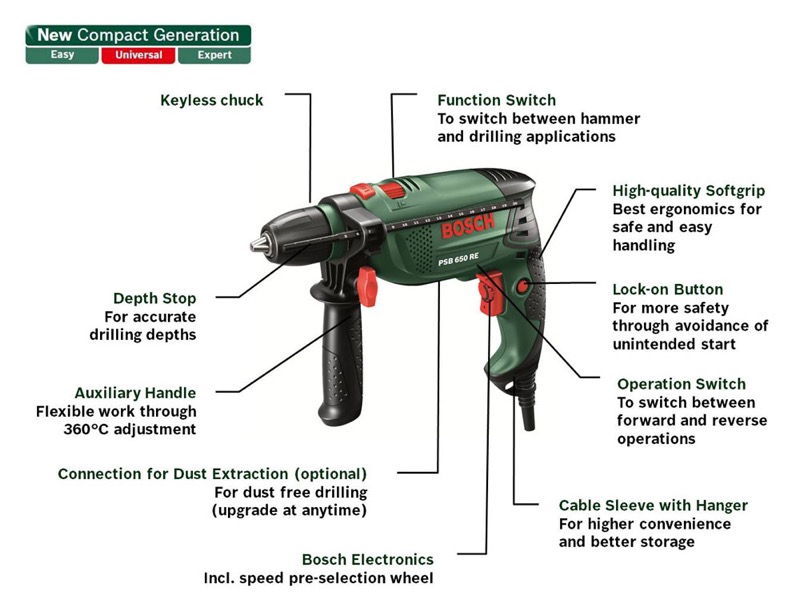 New Compact Generation
Easy Universal Expert

Keyless chuck

Function Switch
To switch between hammer and drilling applications

BOSCH
PSB 650 RE

High-quality Softgrip
Best ergonomics for safe and easy handling

Depth Stop
For accurate drilling depths

Lock-on Button
For more safety through avoidance of unintended start

Auxiliary Handle
Flexible work through 360°C adjustment

Operation Switch
To switch between forward and reverse operations

Connection for Dust Extraction (optional)
For dust free drilling (upgrade at anytime)

Cable Sleeve with Hanger
For higher convenience and better storage

Bosch Electronics
Incl. speed pre-selection wheel